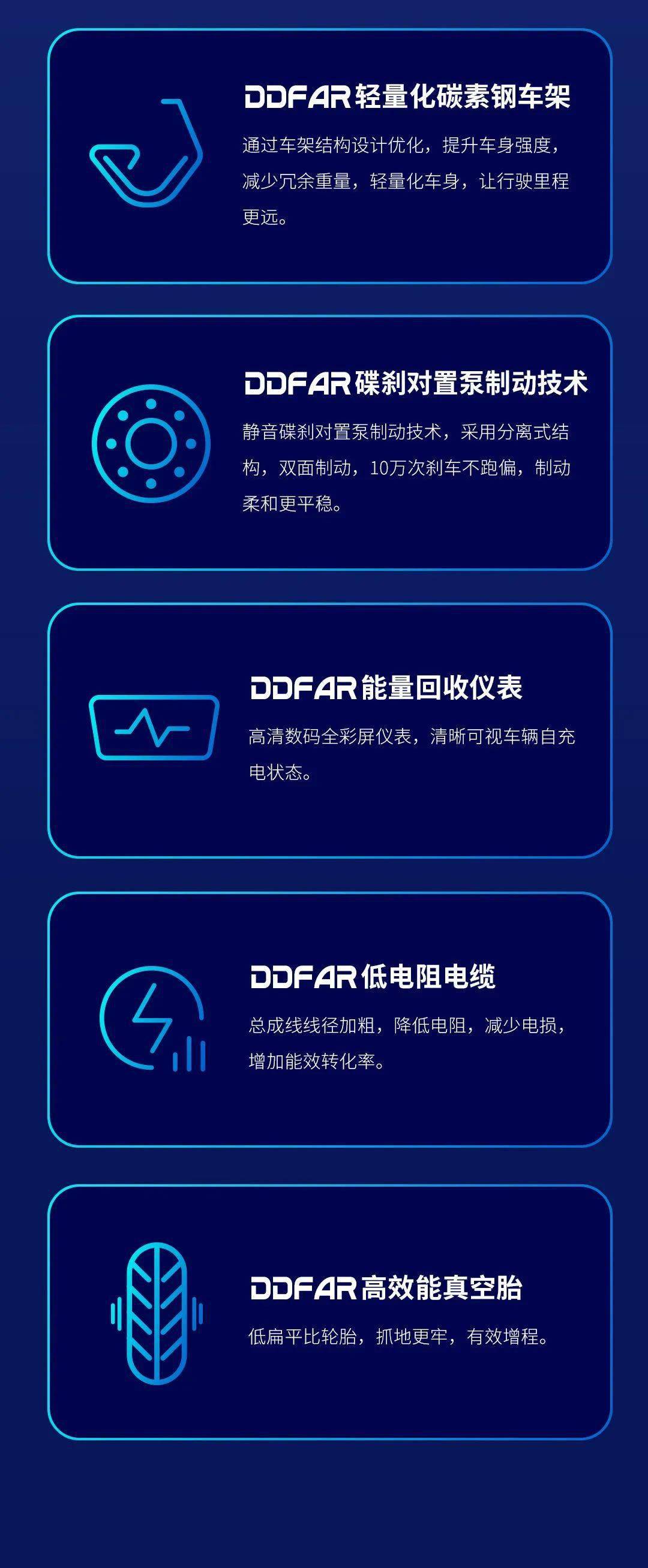 DDFAR轻量化碳素钢车架

通过车架结构设计优化，提升车身强度，减少冗余重量，轻量化车身，让行驶里程更远。

DDFAR碟刹对置泵制动技术

静音碟刹对置泵制动技术，采用分离式结构，双面制动，10万次刹车不跑偏，制动柔和更平稳。

DDFAR能量回收仪表

高清数码全彩屏仪表，清晰可视车辆自充电状态。

DDFAR低电阻电缆

总成线线径加粗，降低电阻，减少电损，增加能效转化率。

DDFAR高效能真空胎

低扁平比轮胎，抓地更牢，有效增程。